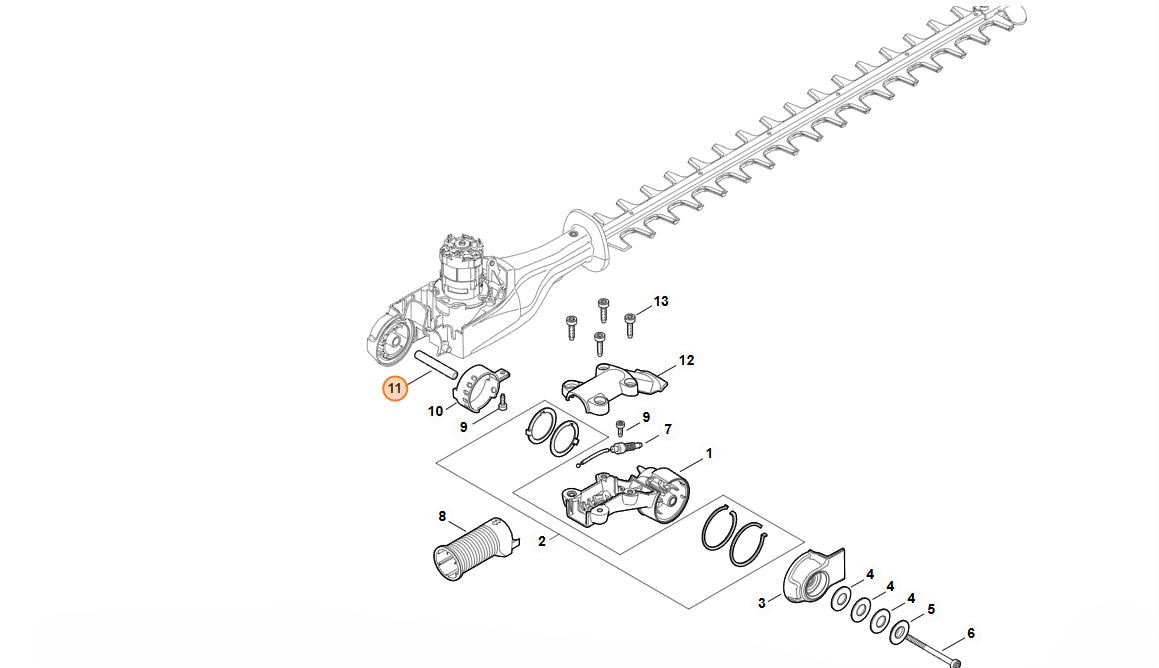 13
12
11
10
9
9
7
1
8
2
3
4
4
4
5
6